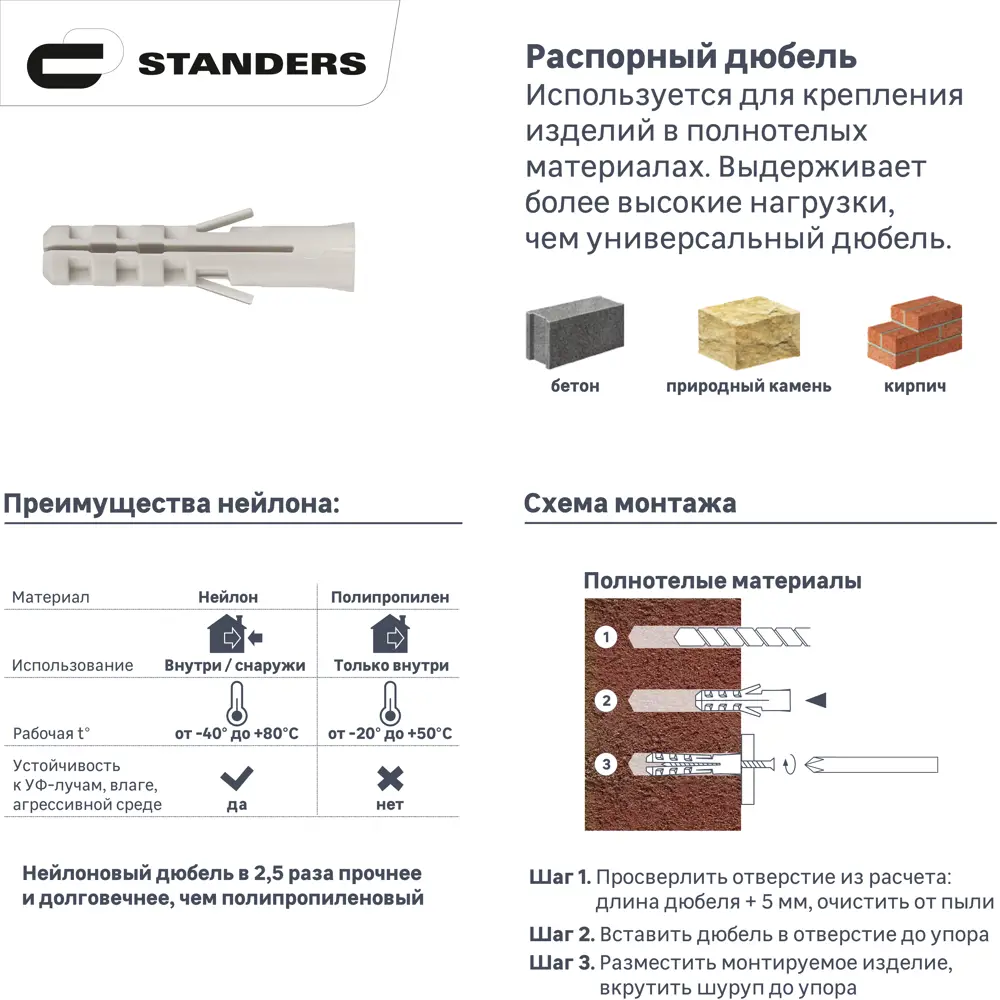 STANDERS

Распорный дюбель
Используется для крепления изделий в полнотелых материалах. Выдерживает более высокие нагрузки, чем универсальный дюбель.

бетон
природный камень
кирпич

Преимущества нейлона:

| Материал | Нейлон | Полипропилен |
|---|---|---|
| Использование | Внутри / снаружи | Только внутри |
| Рабочая t° | от -40° до +80°C | от -20° до +50°C |
| Устойчивость к УФ-лучам, влаге, агрессивной среде | да | нет |

Нейлоновый дюбель в 2,5 раза прочнее и долговечнее, чем полипропиленовый

Схема монтажа

Полнотелые материалы

1
2
3

Шаг 1. Просверлить отверстие из расчета: длина дюбеля + 5 мм, очистить от пыли
Шаг 2. Вставить дюбель в отверстие до упора
Шаг 3. Разместить монтируемое изделие, вкрутить шуруп до упора