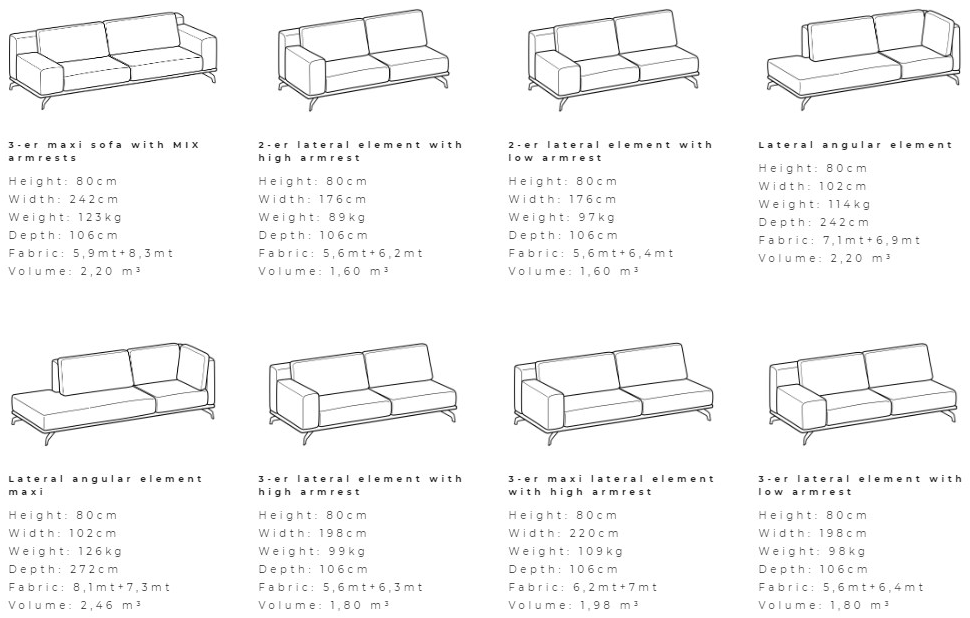 3-er maxi sofa with MIX armrests
Height: 80cm
Width: 242cm
Weight: 123kg
Depth: 106cm
Fabric: 5,9mt+8,3mt
Volume: 2,20 m³

2-er lateral element with high armrest
Height: 80cm
Width: 176cm
Weight: 89kg
Depth: 106cm
Fabric: 5,6mt+6,2mt
Volume: 1,60 m³

2-er lateral element with low armrest
Height: 80cm
Width: 176cm
Weight: 97kg
Depth: 106cm
Fabric: 5,6mt+6,4mt
Volume: 1,60 m³

Lateral angular element
Height: 80cm
Width: 102cm
Weight: 114kg
Depth: 242cm
Fabric: 7,1mt+6,9mt
Volume: 2,20 m³

Lateral angular element maxi
Height: 80cm
Width: 102cm
Weight: 126kg
Depth: 272cm
Fabric: 8,1mt+7,3mt
Volume: 2,46 m³

3-er lateral element with high armrest
Height: 80cm
Width: 198cm
Weight: 99kg
Depth: 106cm
Fabric: 5,6mt+6,3mt
Volume: 1,80 m³

3-er maxi lateral element with high armrest
Height: 80cm
Width: 220cm
Weight: 109kg
Depth: 106cm
Fabric: 6,2mt+7mt
Volume: 1,98 m³

3-er lateral element with low armrest
Height: 80cm
Width: 198cm
Weight: 98kg
Depth: 106cm
Fabric: 5,6mt+6,4mt
Volume: 1,80 m³