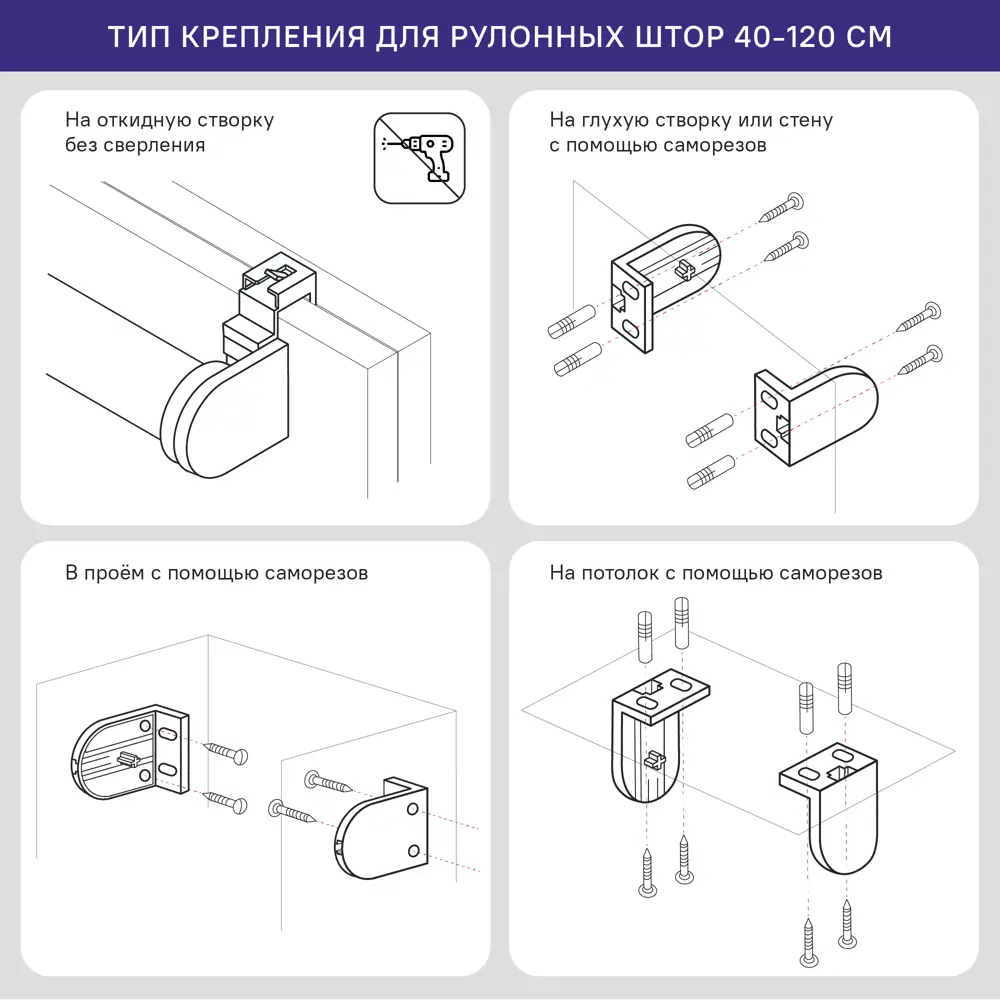 ТИП КРЕПЛЕНИЯ ДЛЯ РУЛОННЫХ ШТОР 40-120 СМ

На откидную створку без сверления

На глухую створку или стену с помощью саморезов

В проём с помощью саморезов

На потолок с помощью саморезов