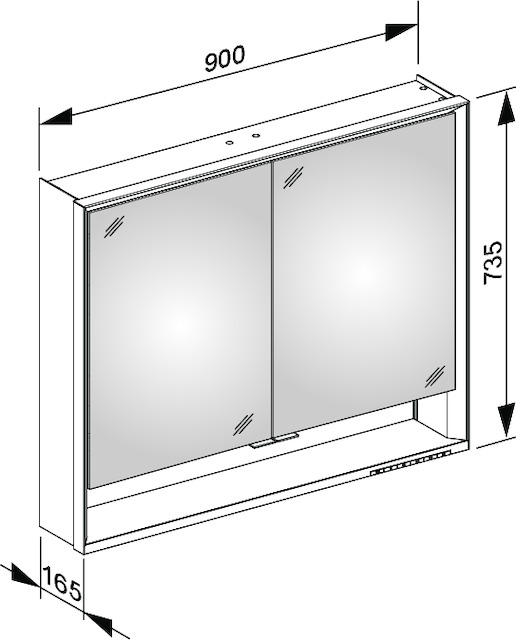 900

735

165