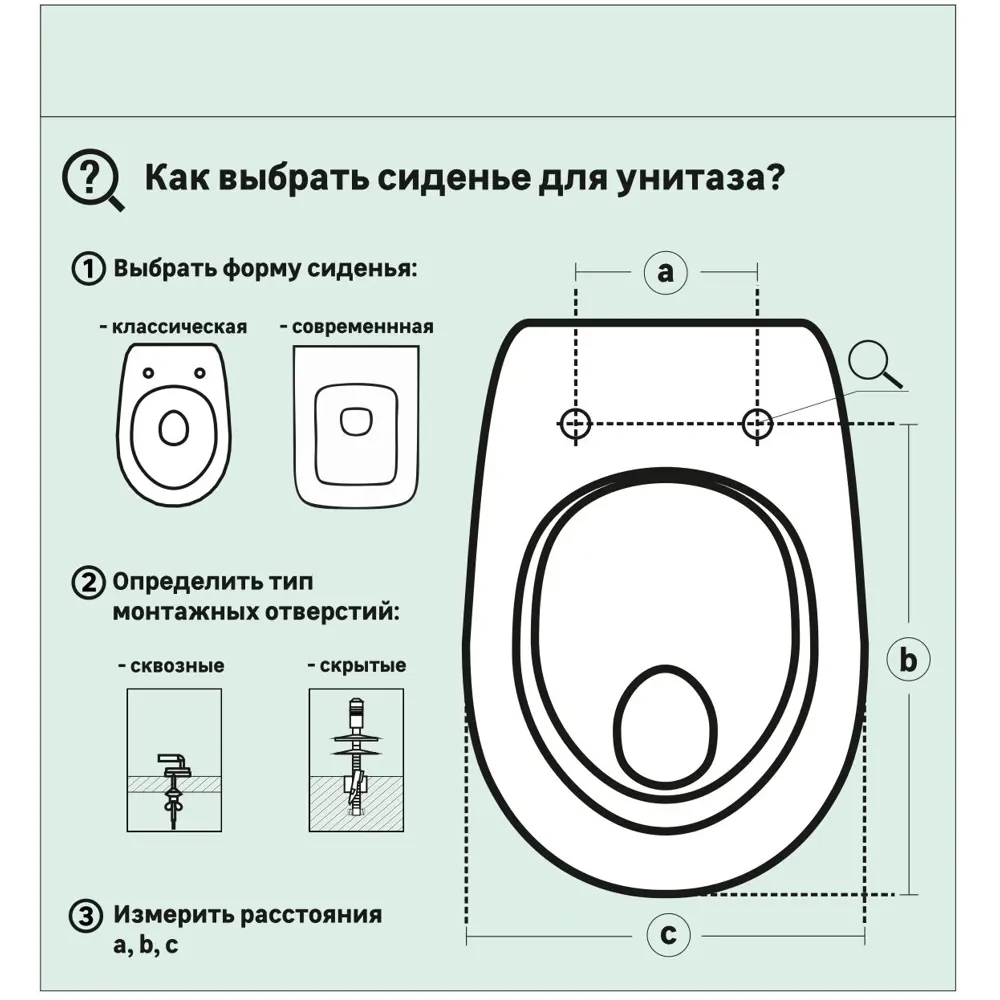 ?

Как выбрать сиденье для унитаза?

1 Выбрать форму сиденья:

- классическая

- современнная

2 Определить тип монтажных отверстий:

- сквозные

- скрытые

3 Измерить расстояния a, b, c

a

b

c