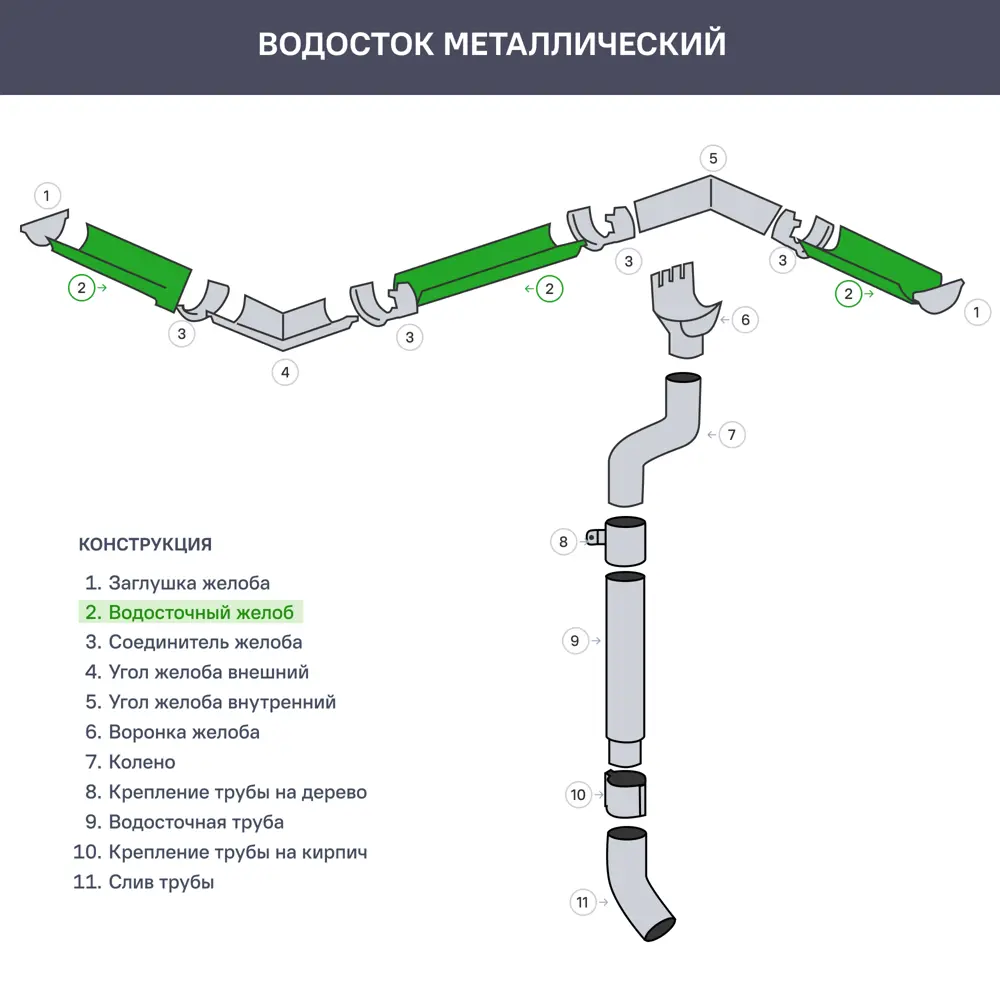 ВОДОСТОК МЕТАЛЛИЧЕСКИЙ

1
2
3
4
3
2
3
5
3
2
1
6
7
8
9
10
11

КОНСТРУКЦИЯ

1. Заглушка желоба
2. Водосточный желоб
3. Соединитель желоба
4. Угол желоба внешний
5. Угол желоба внутренний
6. Воронка желоба
7. Колено
8. Крепление трубы на дерево
9. Водосточная труба
10. Крепление трубы на кирпич
11. Слив трубы