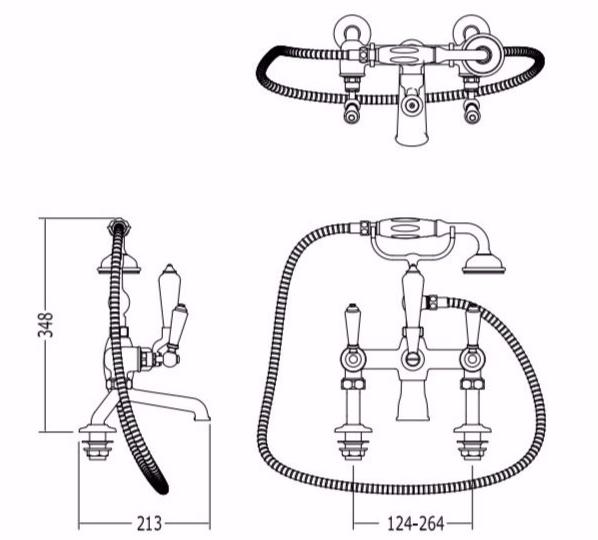 348

213

124-264