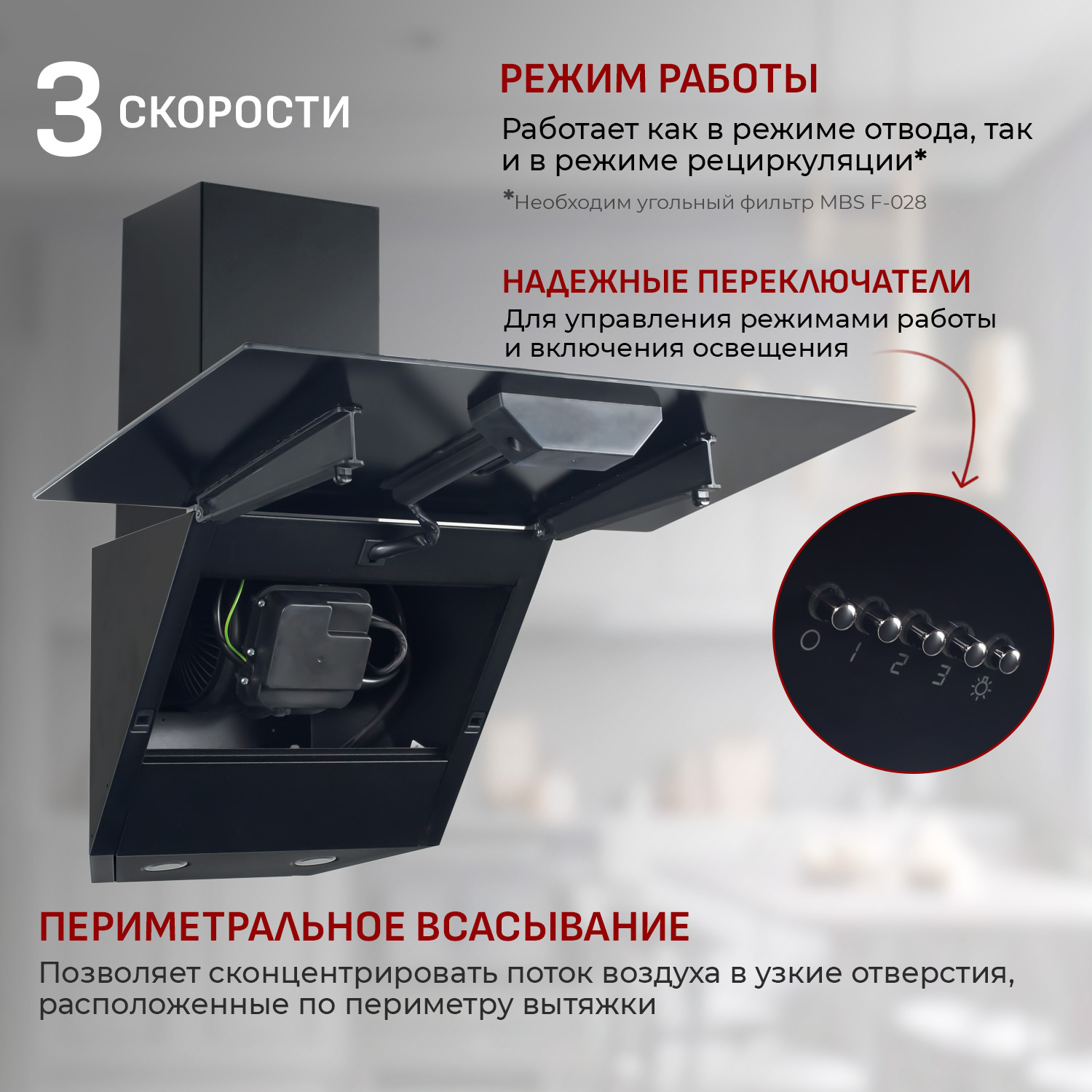 3 СКОРОСТИ

РЕЖИМ РАБОТЫ

Работает как в режиме отвода, так и в режиме рециркуляции*

*Необходим угольный фильтр MBS F-028

НАДЕЖНЫЕ ПЕРЕКЛЮЧАТЕЛИ

Для управления режимами работы и включения освещения

0 1 2 3

ПЕРИМЕТРАЛЬНОЕ ВСАСЫВАНИЕ

Позволяет сконцентрировать поток воздуха в узкие отверстия, расположенные по периметру вытяжки