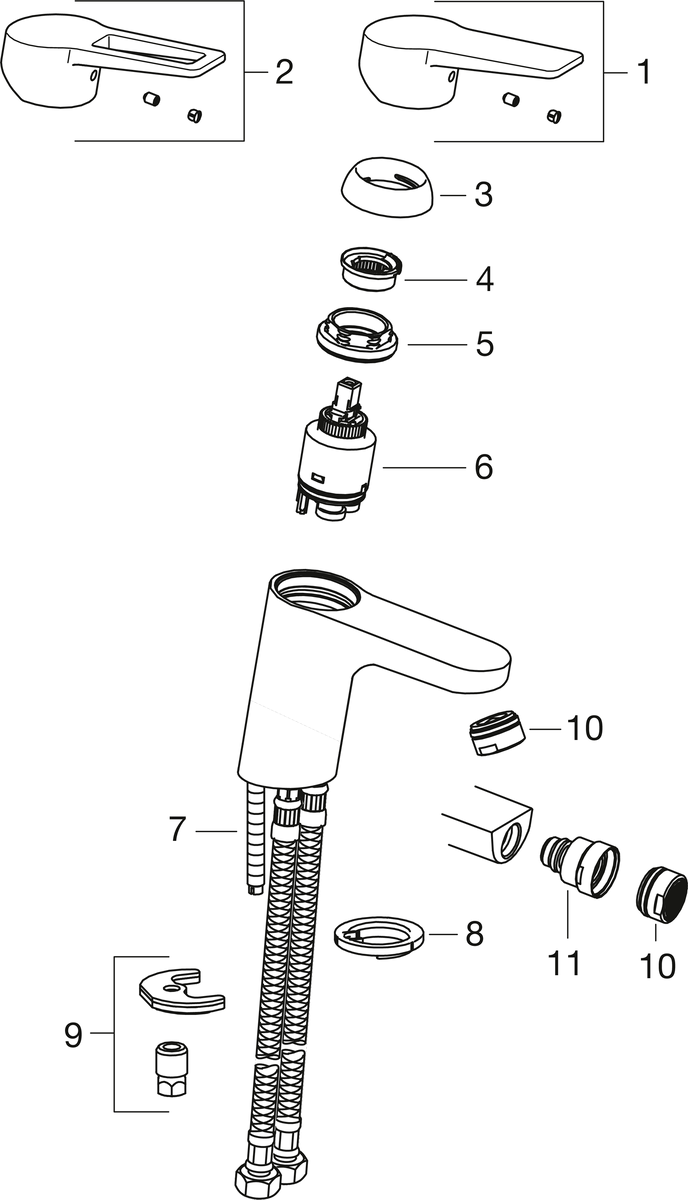 2
1
3
4
5
6
10
7
8
11
10
9