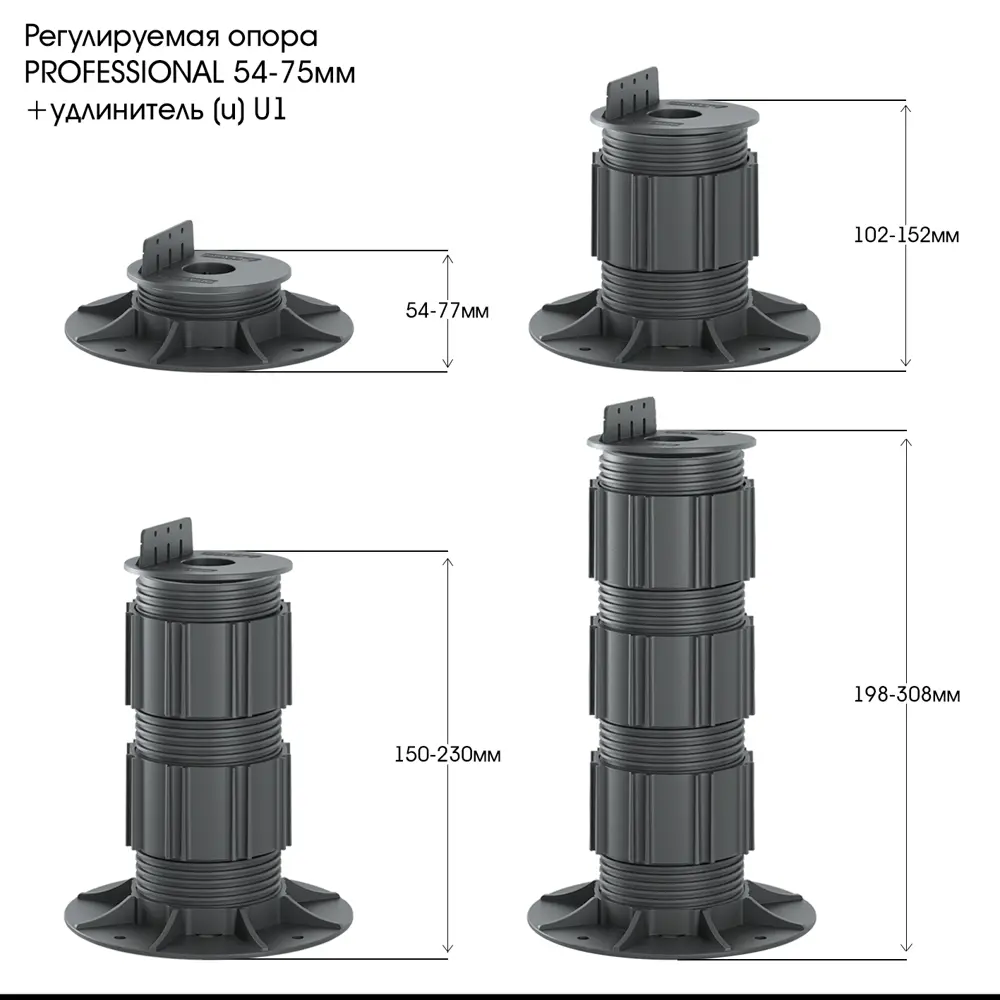 Регулируемая опора PROFESSIONAL 54-75мм +удлинитель (u) U1

54-77мм

102-152мм

150-230мм

198-308мм