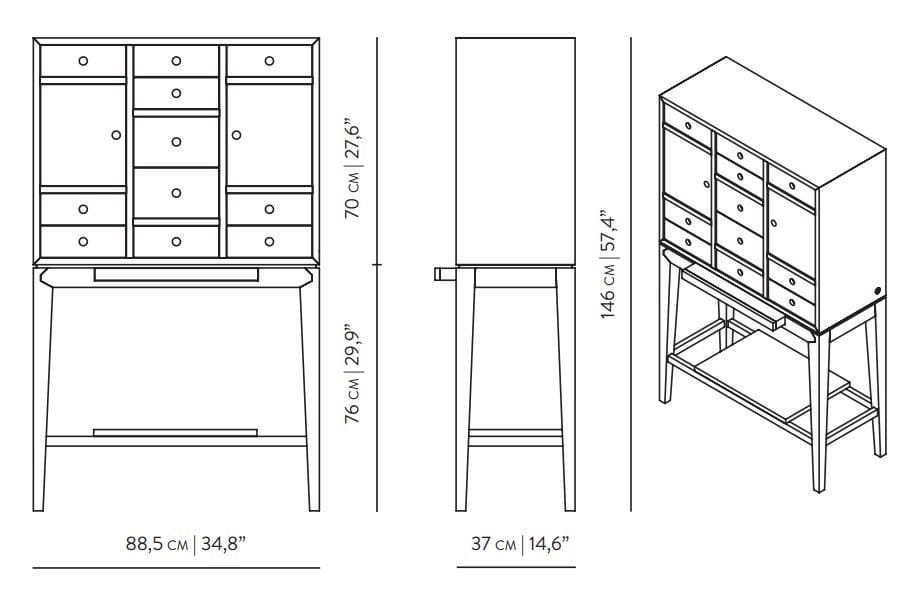 70 CM | 27,6”

76 CM | 29,9”

146 CM | 57,4”

88,5 CM | 34,8”

37 CM | 14,6”