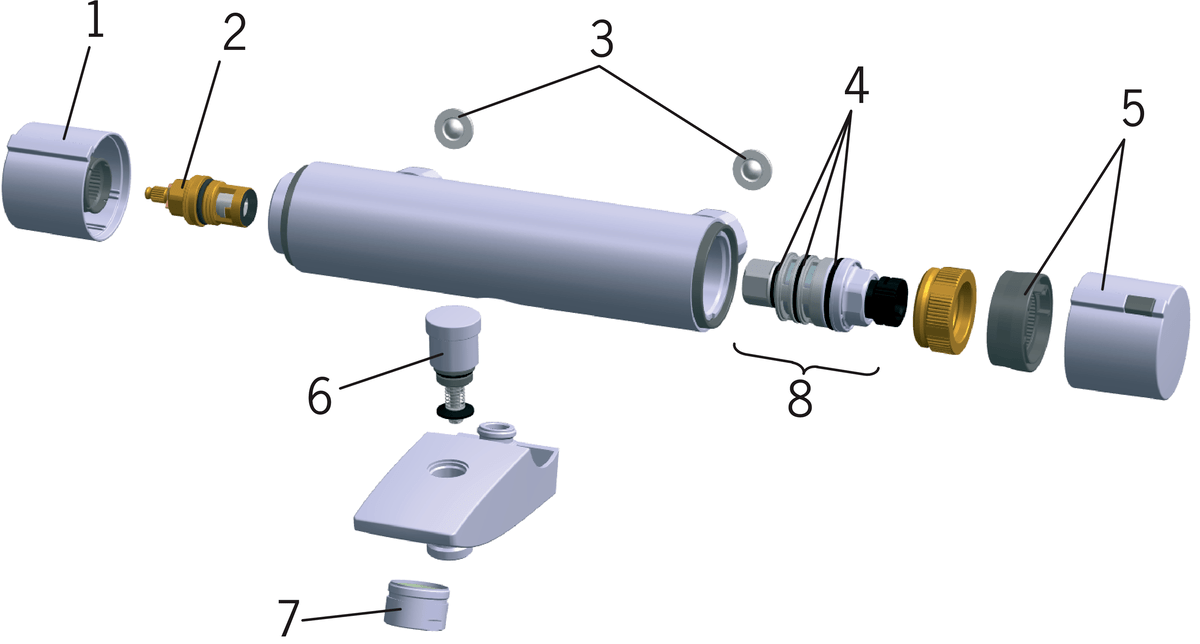 1
2
3
4
5
6
8
7